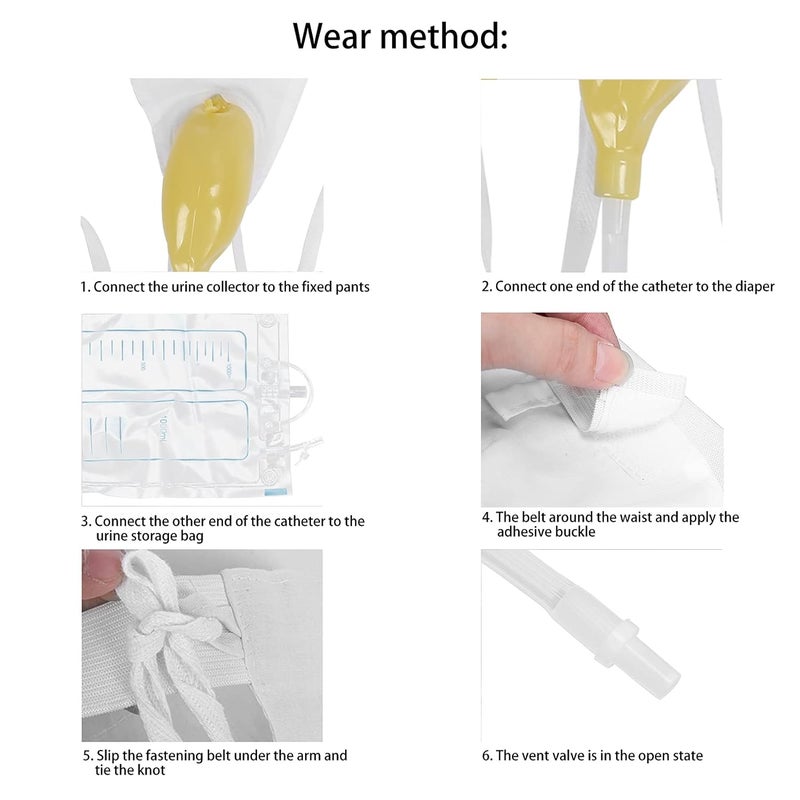 Wear method:

1. Connect the urine collector to the fixed pants

2. Connect one end of the catheter to the diaper

3. Connect the other end of the catheter to the urine storage bag

4. The belt around the waist and apply the adhesive buckle

5. Slip the fastening belt under the arm and tie the knot

6. The vent valve is in the open state